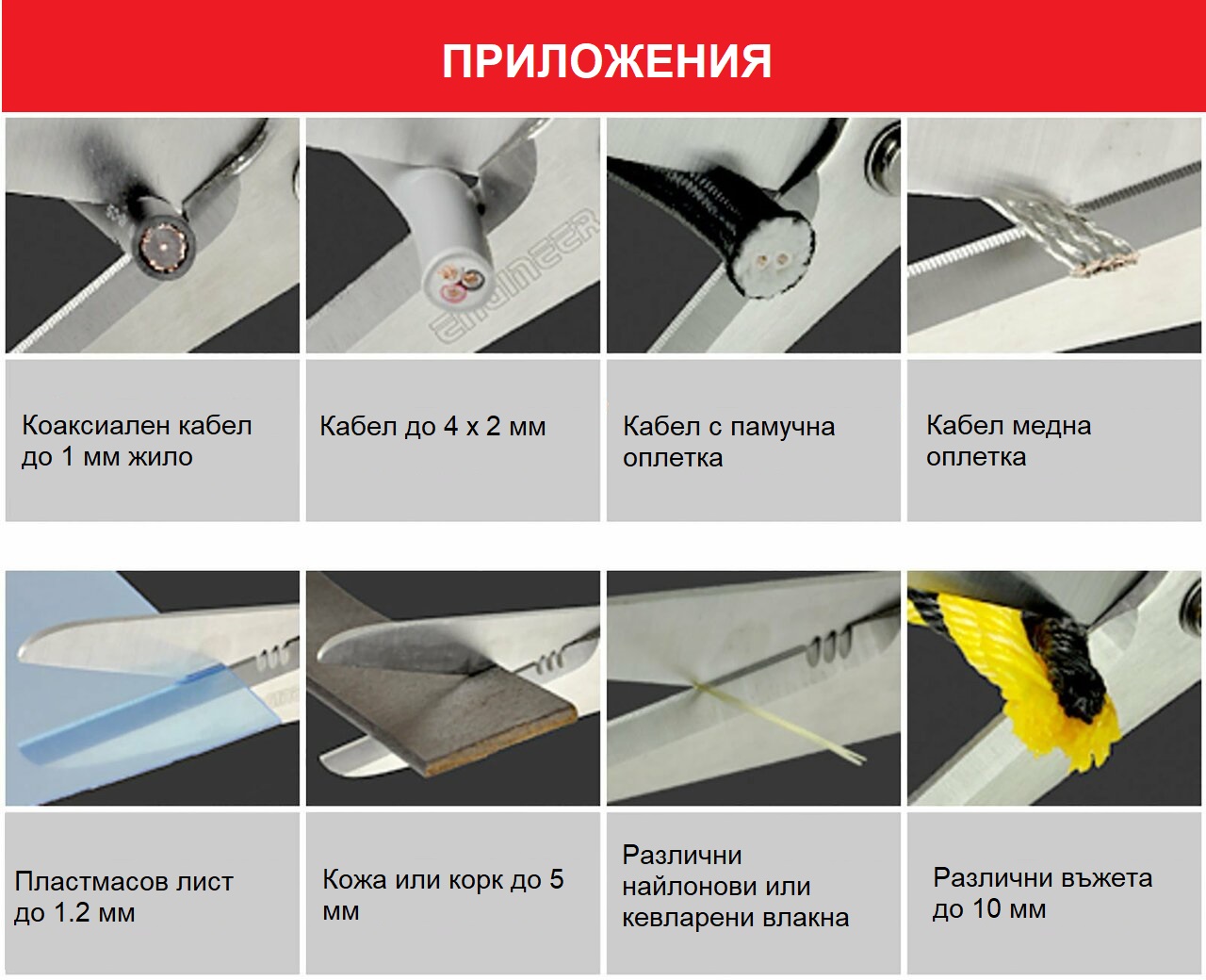 ПРИЛОЖЕНИЯ

ENGINEER

Коаксиален кабел до 1 мм жило

Кабел до 4 х 2 мм

Кабел с памучна оплетка

Кабел медна оплетка

Пластмасов лист до 1.2 мм

Кожа или корк до 5 мм

Различни найлонови или кевларени влакна

Различни въжета до 10 мм