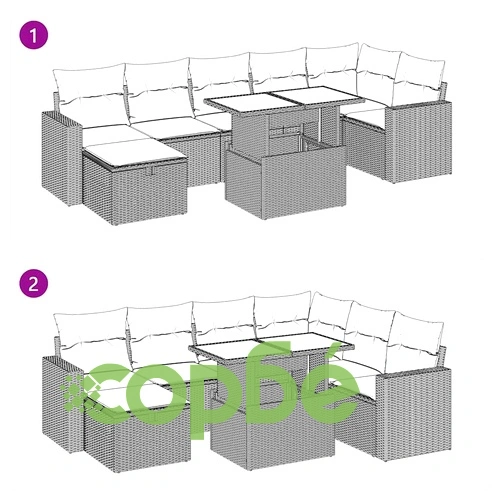 1

2

сорбе́