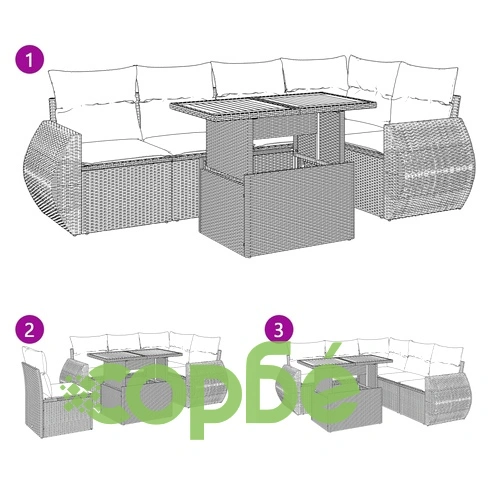 1

2

3

сорбе́