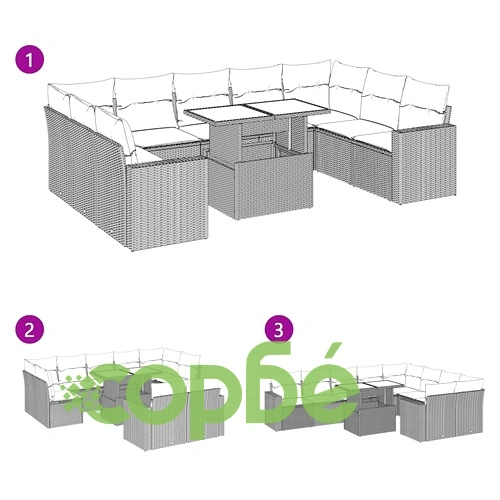 1

2

3

сорбе́