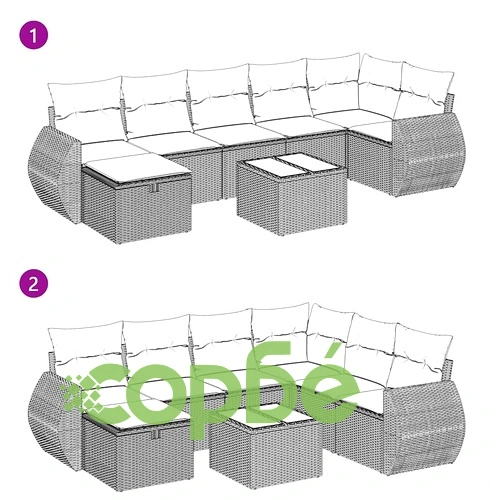 1

2

сорбе́