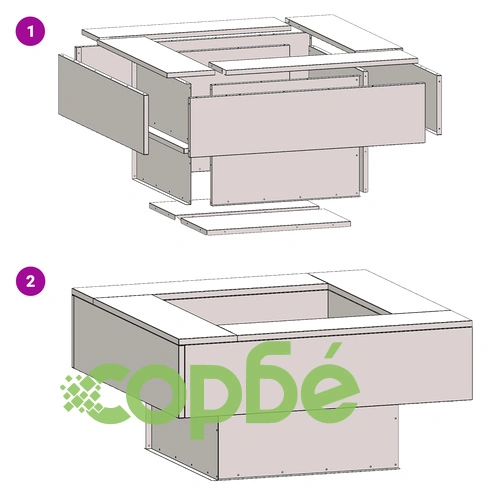 1

2

сорбе́