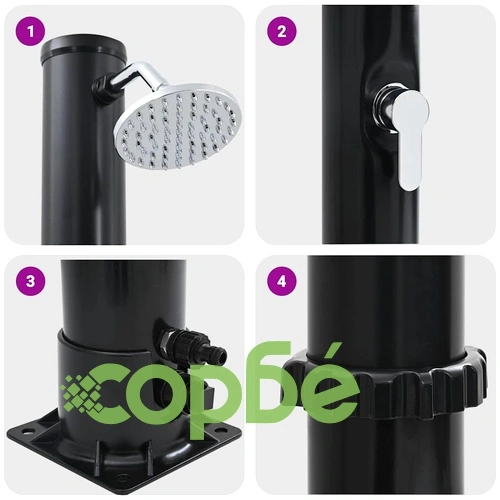 1

2

3

4

сорбе́