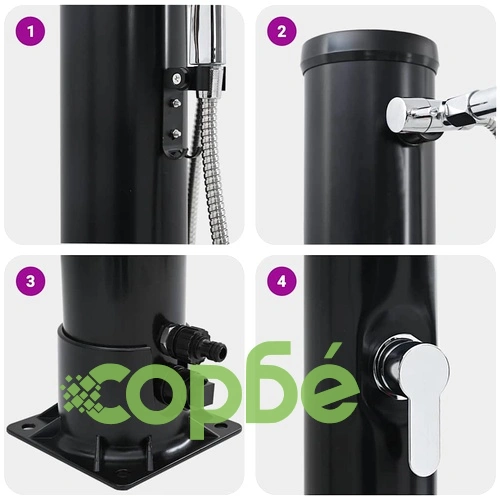 1

2

3

4

сорбе́