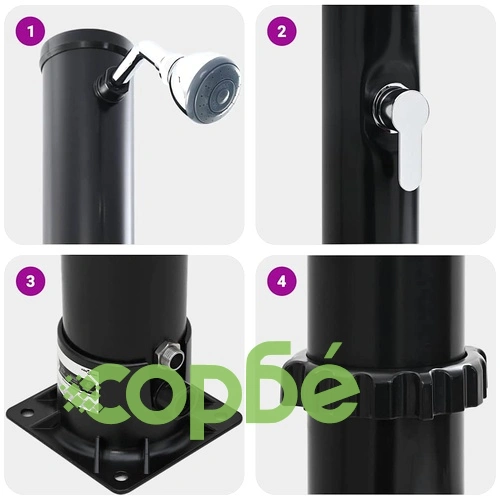 1

2

3

4

сорбе́