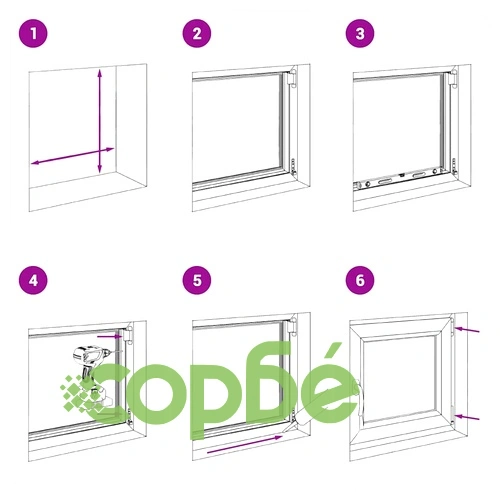 1

2

3

4

5

6

сорбе́