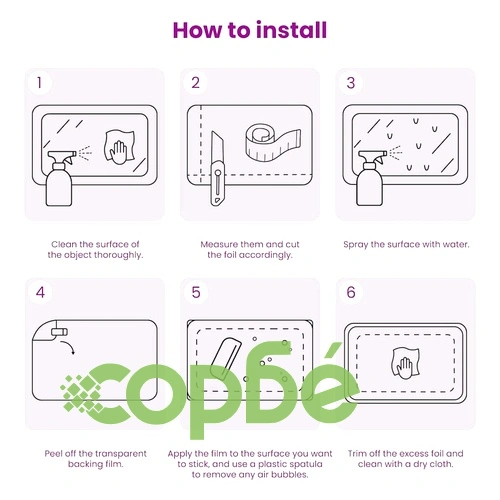 How to install

1

Clean the surface of the object thoroughly.

2

Measure them and cut the foil accordingly.

3

Spray the surface with water.

4

Peel off the transparent backing film.

5

Apply the film to the surface you want to stick, and use a plastic spatula to remove any air bubbles.

6

Trim off the excess foil and clean with a dry cloth.

сорбе́