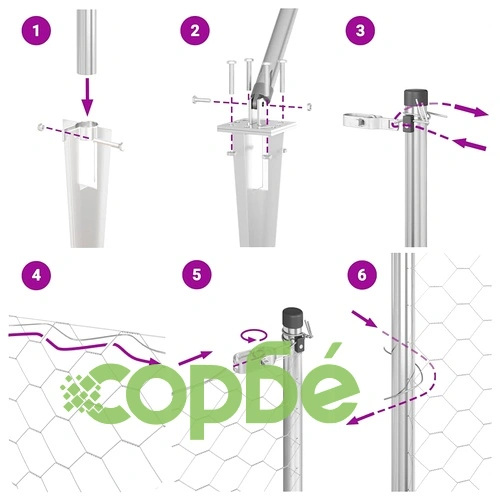 1

2

3

4

5

6

сорбе́