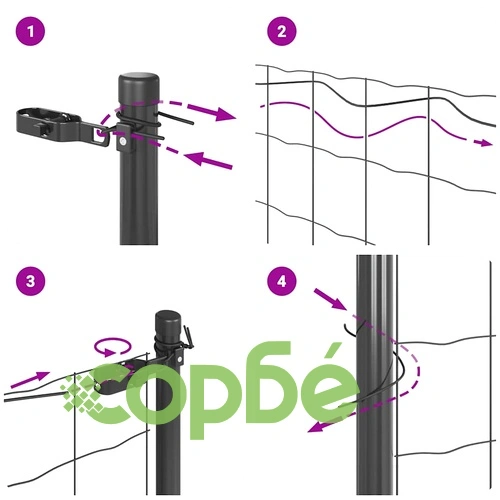 1

2

3

4

сорбе́