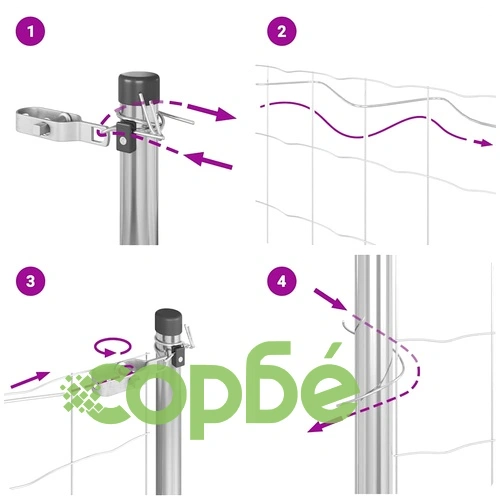 1

2

3

4

сорбе́