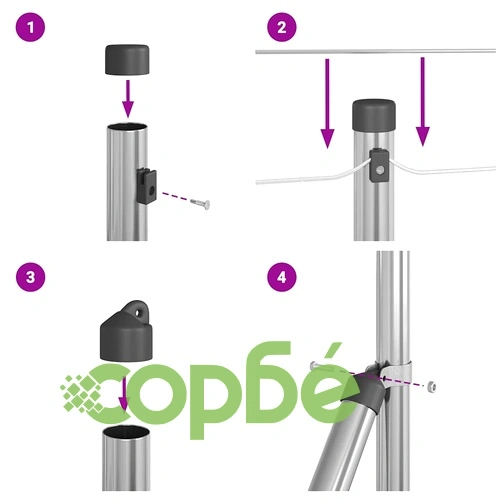 1

2

3

4

сорбе́