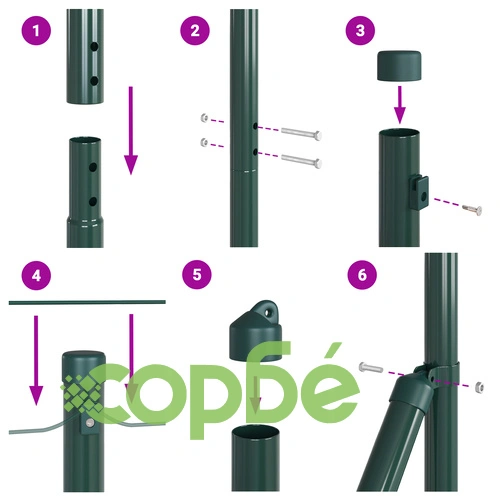 1

2

3

4

5

6

сорбé