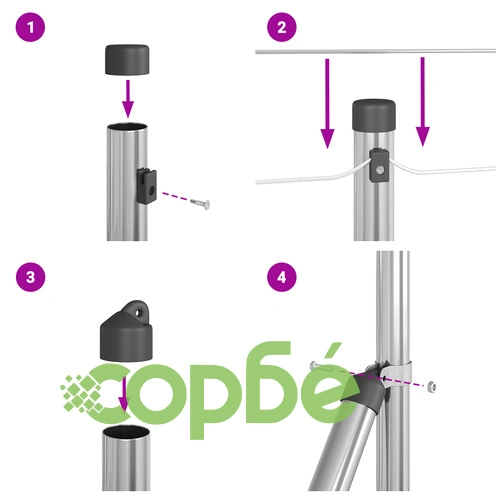 1

2

3

4

сорбе́