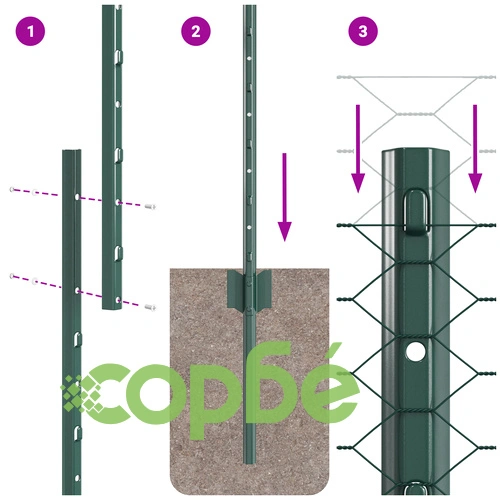 1

2

3

сорбé