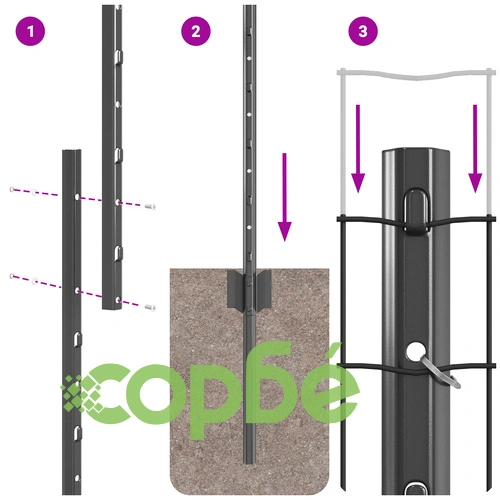 1

2

3

сорбе́