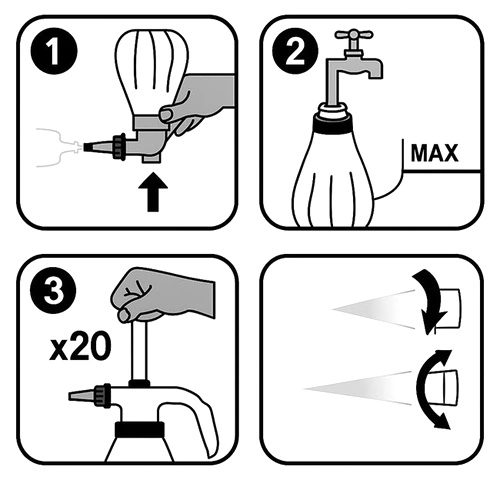 1

2

MAX

3

x20